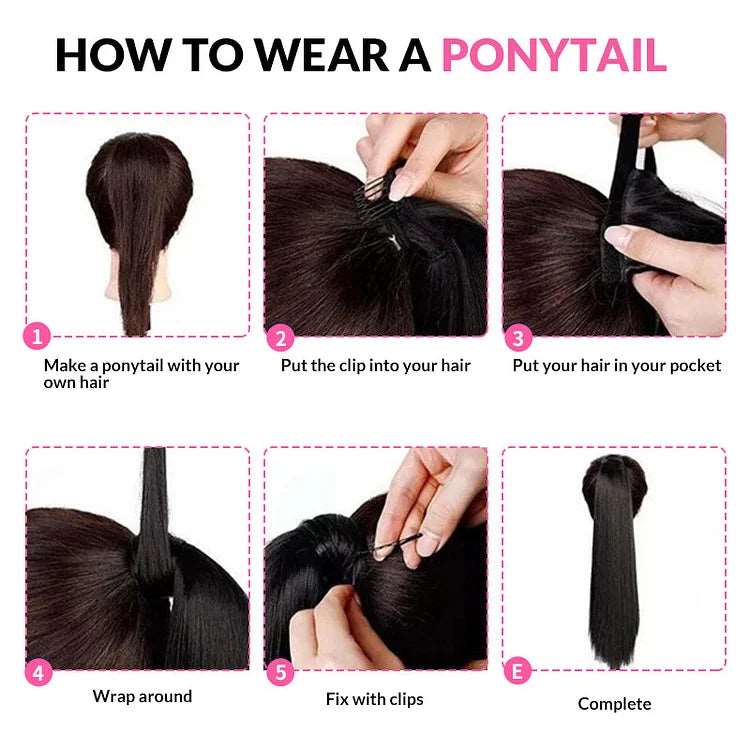 HOW TO WEAR A PONYTAIL

1
Make a ponytail with your own hair

2
Put the clip into your hair

3
Put your hair in your pocket

4
Wrap around

5
Fix with clips

E
Complete